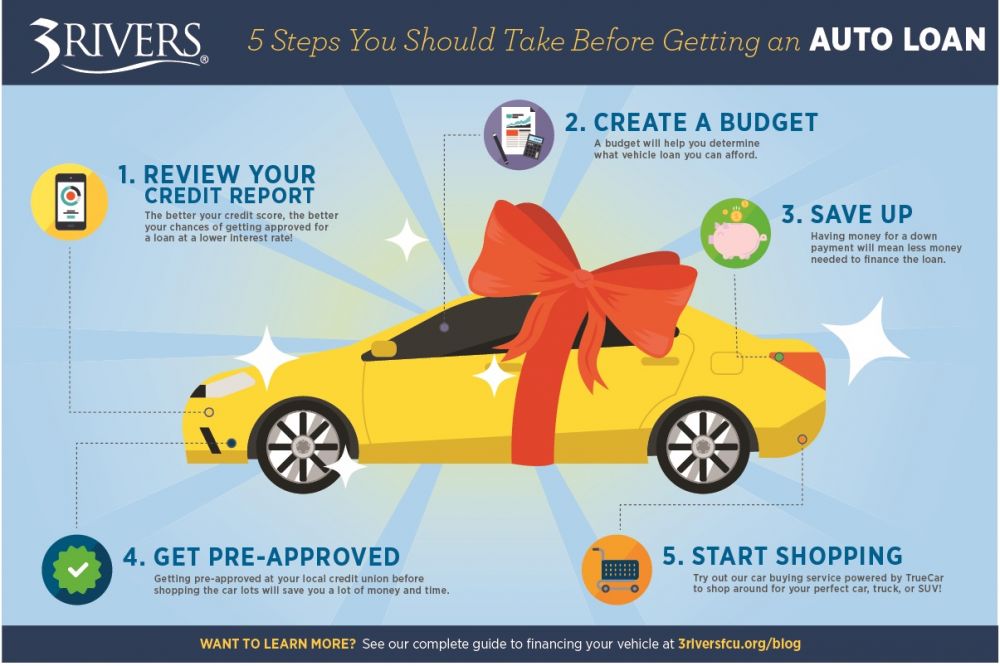 3RIVERS®

5 Steps You Should Take Before Getting an AUTO LOAN

1. REVIEW YOUR CREDIT REPORT
The better your credit score, the better your chances of getting approved for a loan at a lower interest rate!

2. CREATE A BUDGET
A budget will help you determine what vehicle loan you can afford.

3. SAVE UP
Having money for a down payment will mean less money needed to finance the loan.

4. GET PRE-APPROVED
Getting pre-approved at your local credit union before shopping the car lots will save you a lot of money and time.

5. START SHOPPING
Try out our car buying service powered by TrueCar to shop around for your perfect car, truck, or SUV!

WANT TO LEARN MORE? See our complete guide to financing your vehicle at 3riversfcu.org/blog