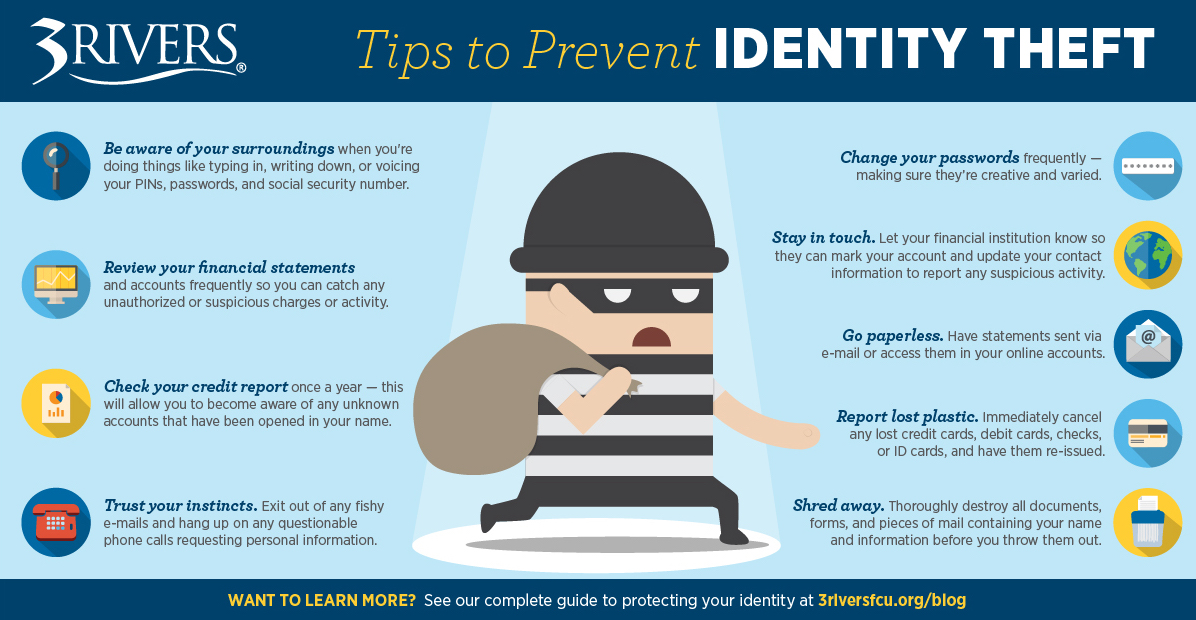 3RIVERS®

Tips to Prevent IDENTITY THEFT

Be aware of your surroundings when you're doing things like typing in, writing down, or voicing your PINs, passwords, and social security number.

Review your financial statements and accounts frequently so you can catch any unauthorized or suspicious charges or activity.

Check your credit report once a year — this will allow you to become aware of any unknown accounts that have been opened in your name.

Trust your instincts. Exit out of any fishy e-mails and hang up on any questionable phone calls requesting personal information.

Change your passwords frequently — making sure they're creative and varied.

Stay in touch. Let your financial institution know so they can mark your account and update your contact information to report any suspicious activity.

Go paperless. Have statements sent via e-mail or access them in your online accounts.

Report lost plastic. Immediately cancel any lost credit cards, debit cards, checks, or ID cards, and have them re-issued.

Shred away. Thoroughly destroy all documents, forms, and pieces of mail containing your name and information before you throw them out.

WANT TO LEARN MORE? See our complete guide to protecting your identity at 3riversfcu.org/blog